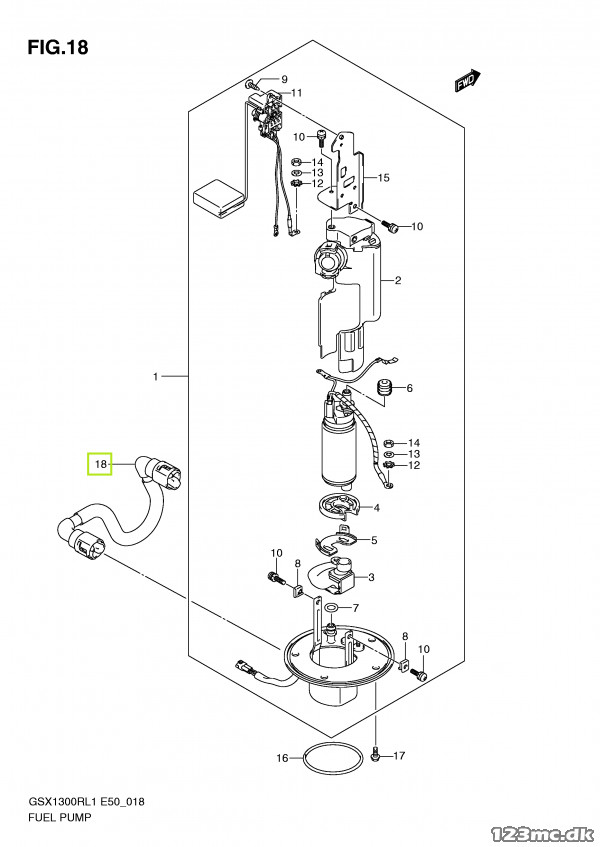 FIG.18

FWD

9
11
10
14
13
12
15
10
2
1
6
14
13
12
18
4
5
10
8
3
7
8
10
16
17

GSX1300RL1 E50_018
FUEL PUMP

123mc.dk