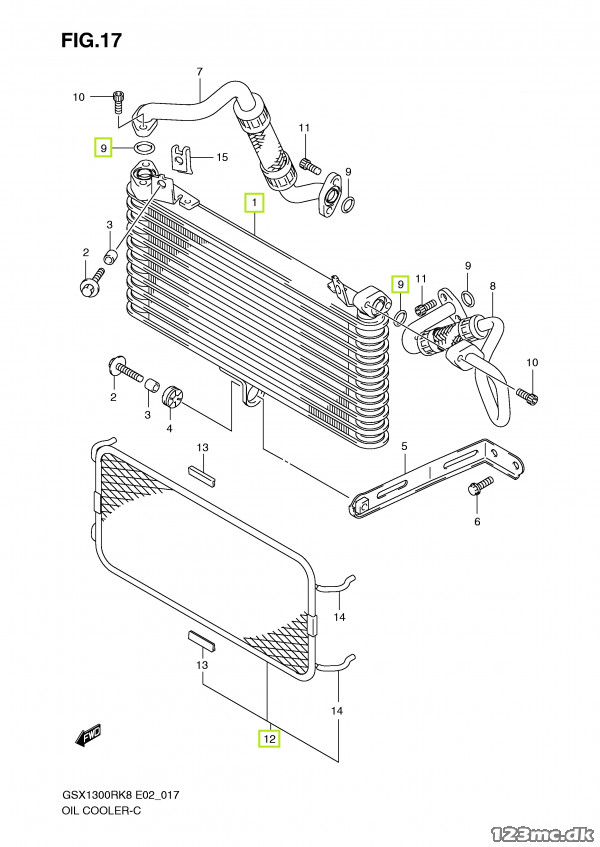 FIG.17

10
7
9
15
11
9
1
3
2
9
11
9
8
10
2
3
4
13
5
6
14
13
14
12
FWD

GSX1300RK8 E02_017
OIL COOLER-C

123mc.dk