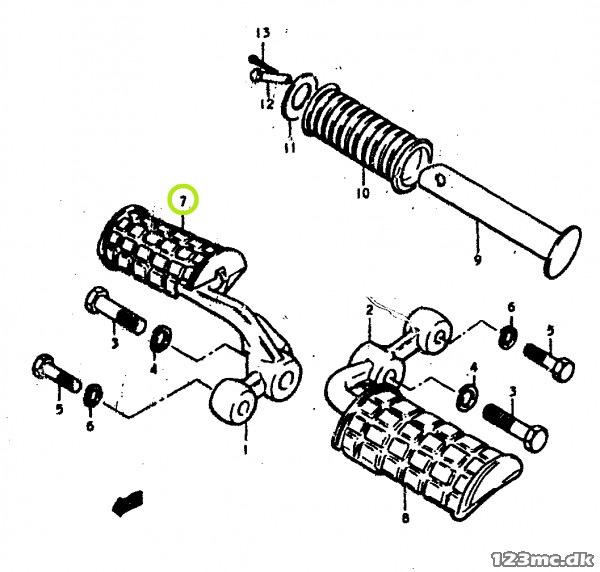 13
12
11
10
9
7
3
4
5
6
1
2
6
5
4
3
8
123mc.dk