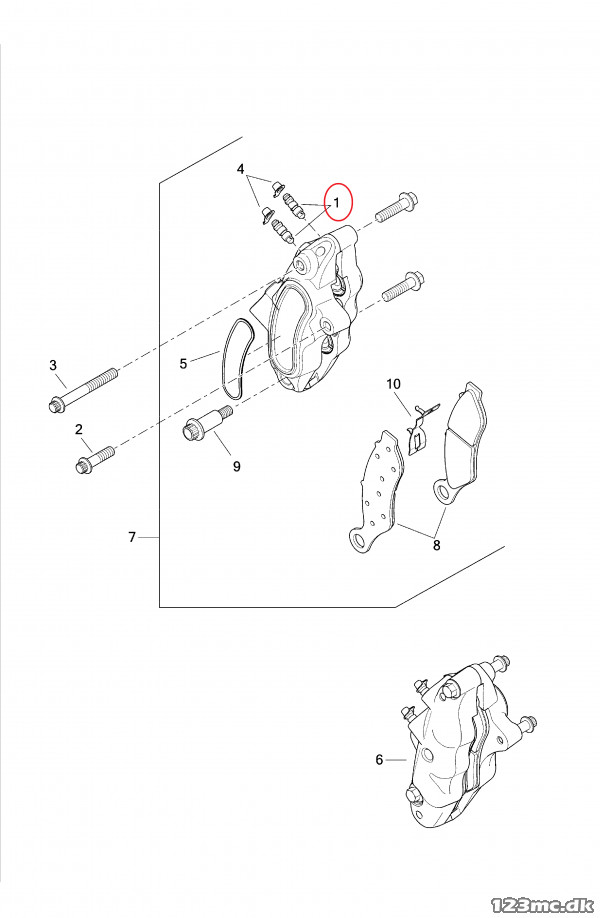 4
1
3
5
10
2
9
7
8
6
123mc.dk