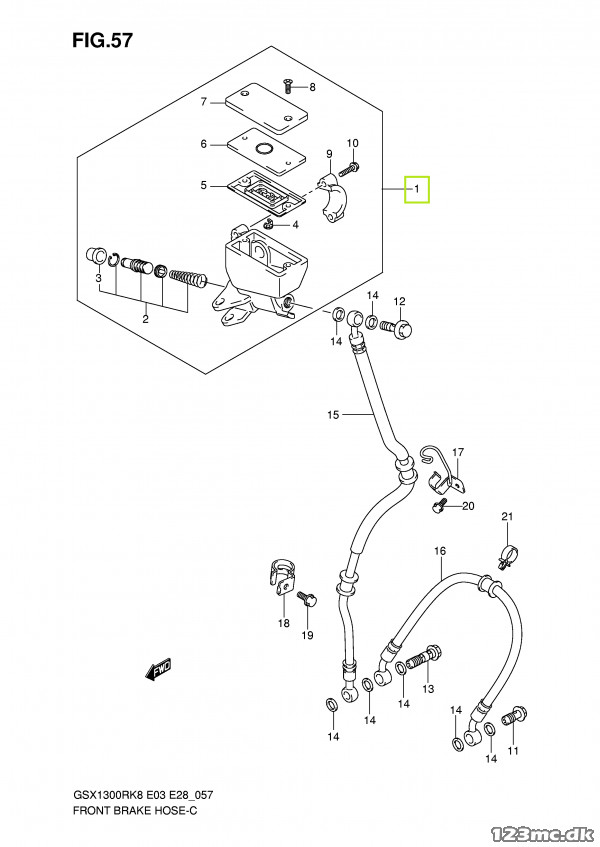 FIG.57

8
7
6
10
9
5
1
4
3
2
14
12
14
15
17
20
21
16
18
19
FWD
13
14
14
14
14
14
11

GSX1300RK8 E03 E28_057
FRONT BRAKE HOSE-C

123mc.dk