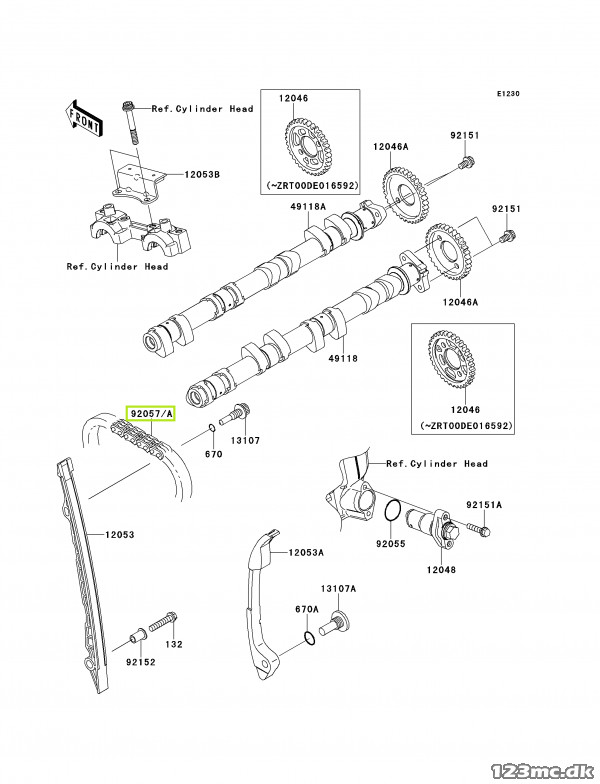 E1230

FRONT

Ref.Cylinder Head

12053B

Ref.Cylinder Head

12046

(~ZRT00DE016592)

12046A

92151

49118A

92151

12046A

49118

12046

(~ZRT00DE016592)

92057/A

670

13107

Ref.Cylinder Head

92151A

92055

12048

12053

12053A

13107A

670A

132

92152

123mc.dk