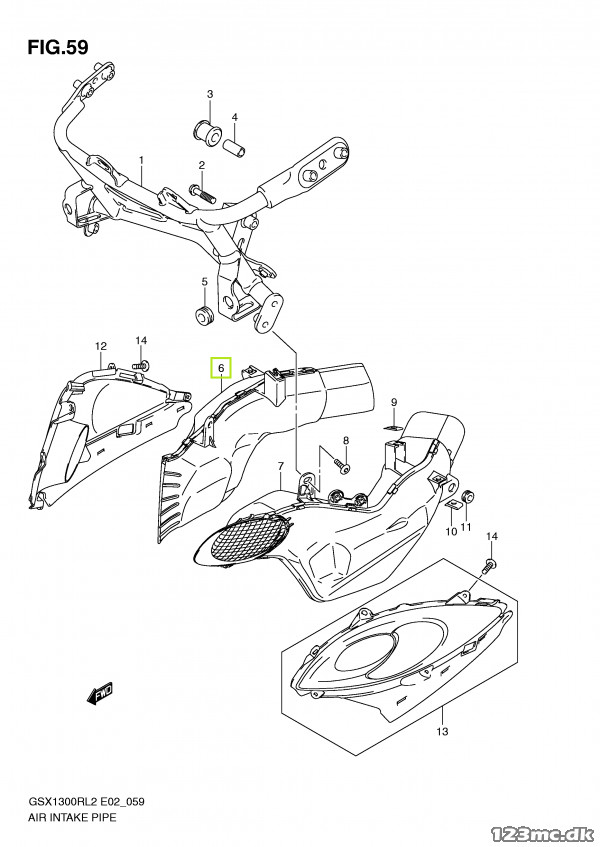 FIG.59

3
4
1
2
5
12
14
6
9
8
7
10
11
14
13

FWD

GSX1300RL2 E02_059
AIR INTAKE PIPE

123mc.dk