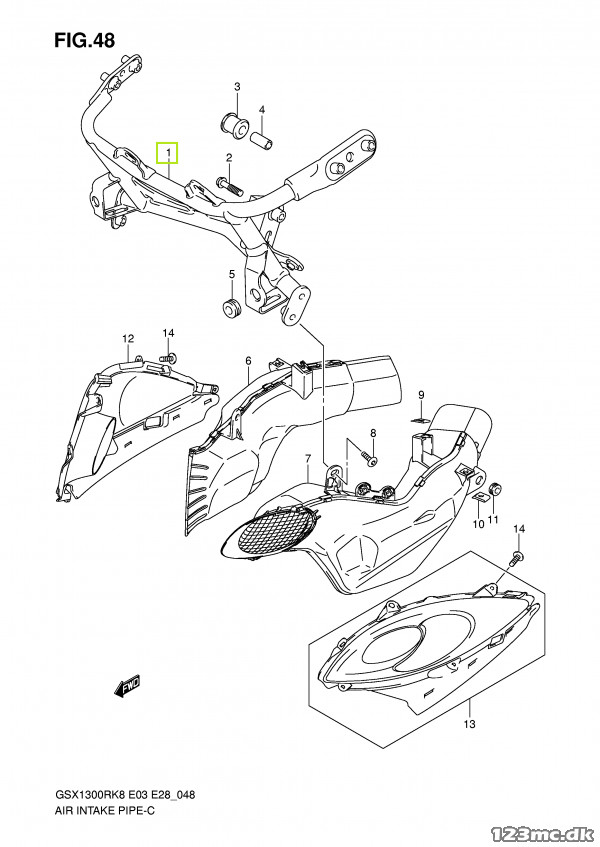 FIG.48

3
4
1
2
5
12
14
6
9
8
7
10
11
14
13
FWD

GSX1300RK8 E03 E28_048
AIR INTAKE PIPE-C

123mc.dk