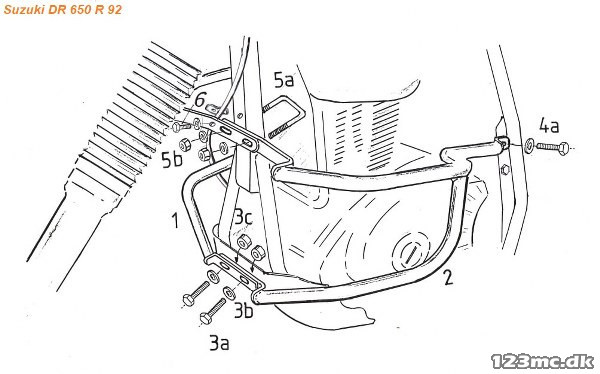 Suzuki DR 650 R 92

5a

6

4a

5b

1

3c

2

3b

3a

123mc.dk