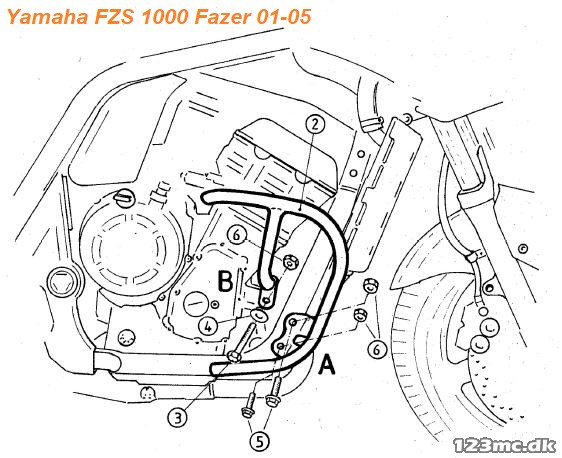 Yamaha FZS 1000 Fazer 01-05

2

6

B

4

6

A

3

5

123mc.dk